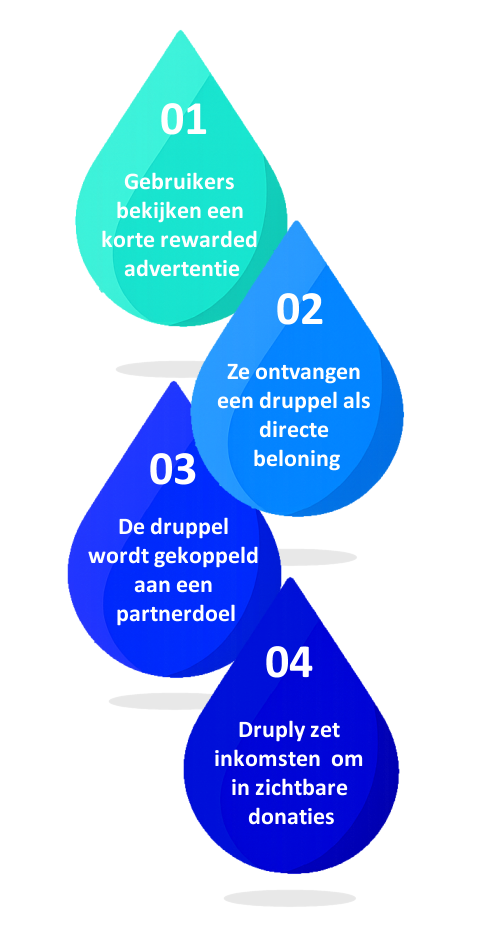 01

Gebruikers bekijken een korte rewarded advertentie

02

Ze ontvangen een druppel als directe beloning

03

De druppel wordt gekoppeld aan een partnerdoel

04

Druply zet inkomsten om in zichtbare donaties